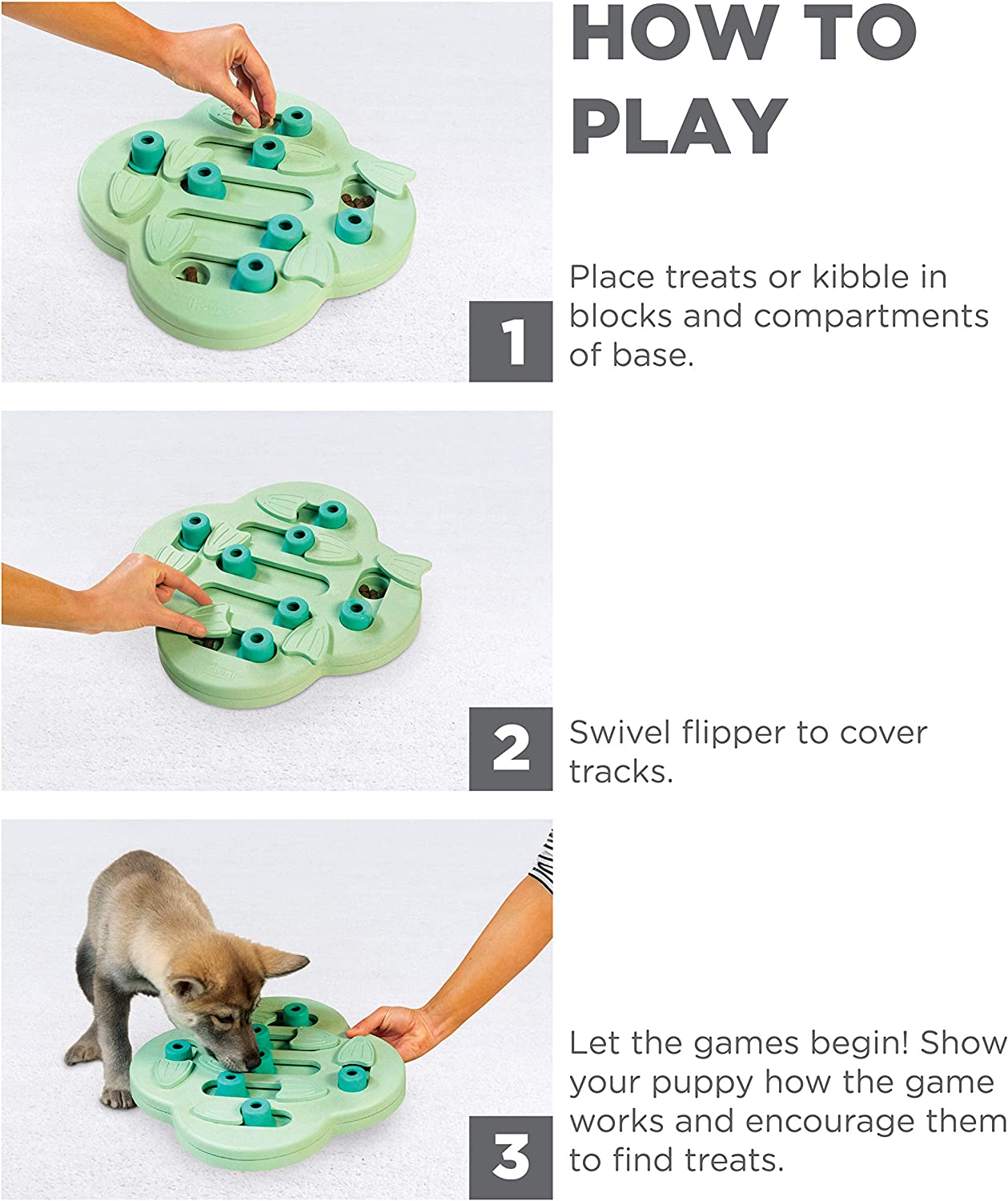 HOW TO PLAY

1 Place treats or kibble in blocks and compartments of base.

2 Swivel flipper to cover tracks.

3 Let the games begin! Show your puppy how the game works and encourage them to find treats.