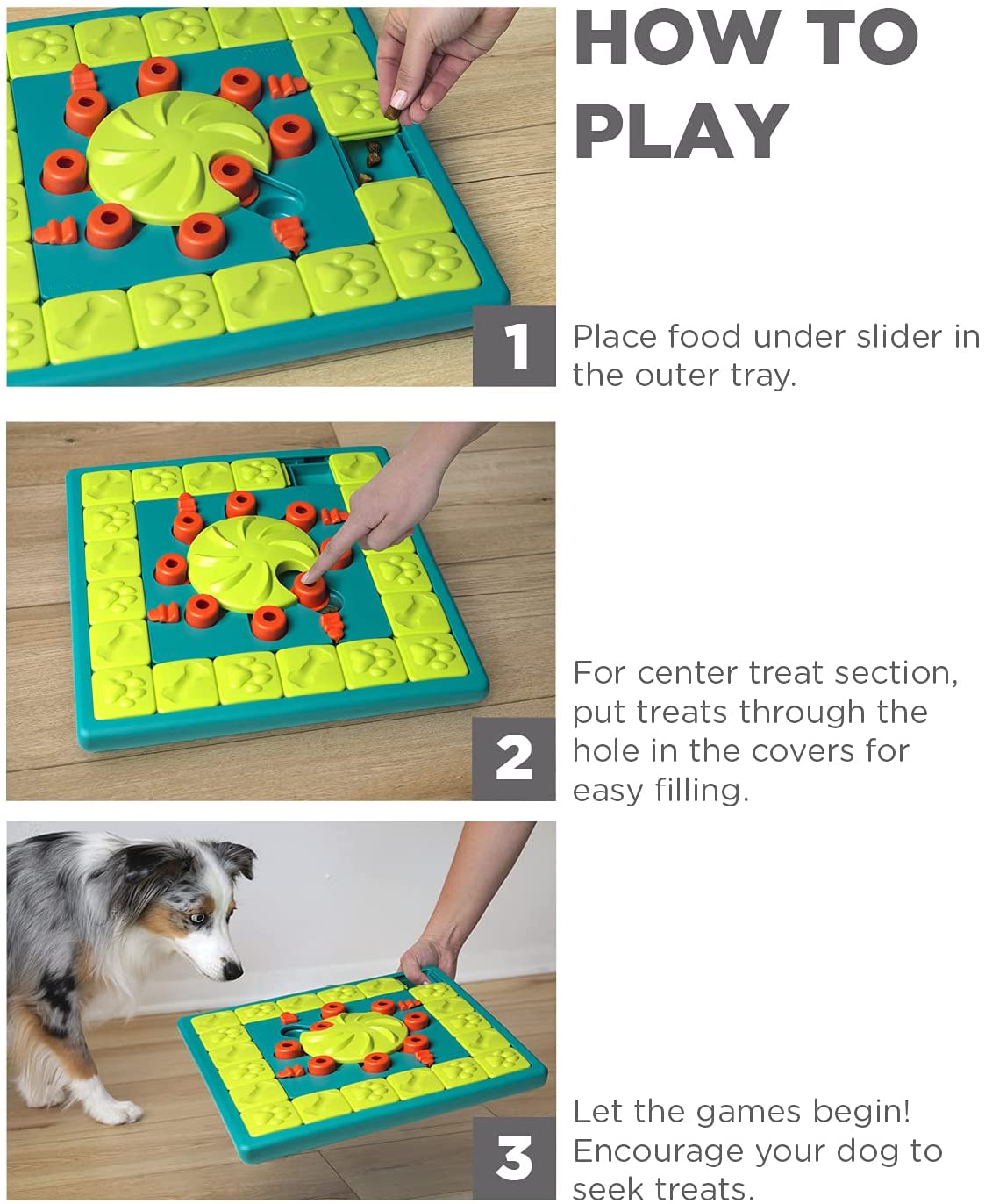 HOW TO PLAY

1

Place food under slider in the outer tray.

2

For center treat section, put treats through the hole in the covers for easy filling.

3

Let the games begin! Encourage your dog to seek treats.